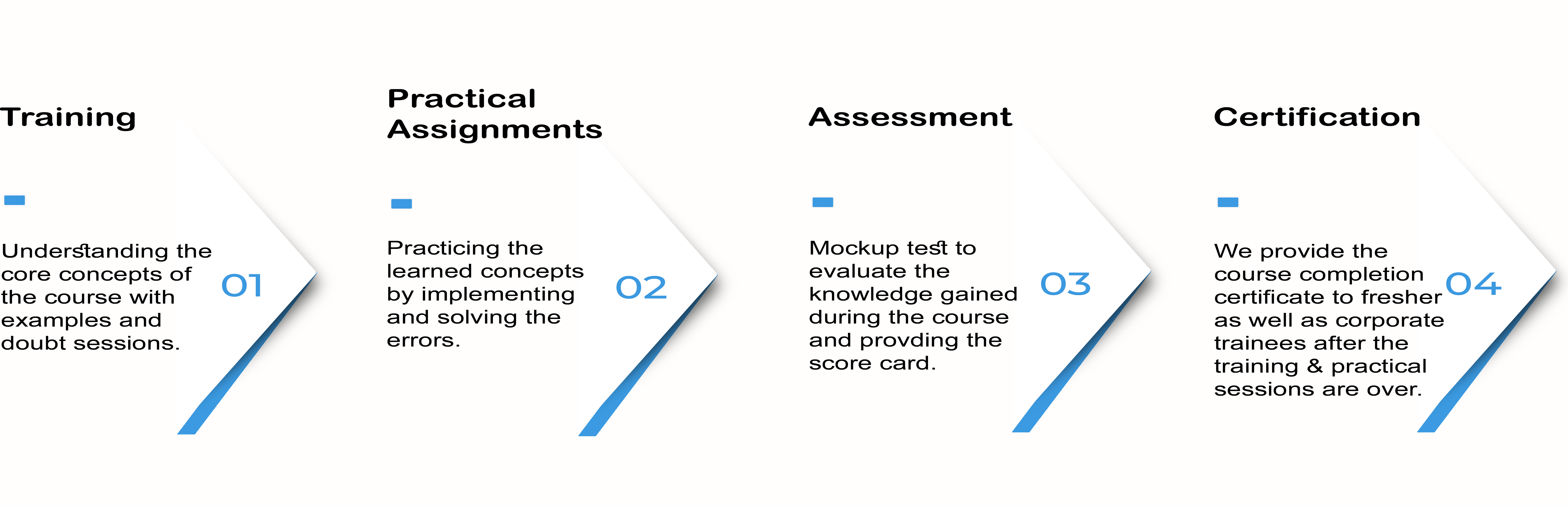 Training

Understanding the core concepts of the course with examples and doubt sessions.

01

Practical Assignments

Practicing the learned concepts by implementing and solving the errors.

02

Assessment

Mockup test to evaluate the knowledge gained during the course and provding the score card.

03

Certification

We provide the course completion certificate to fresher as well as corporate trainees after the training & practical sessions are over.

04